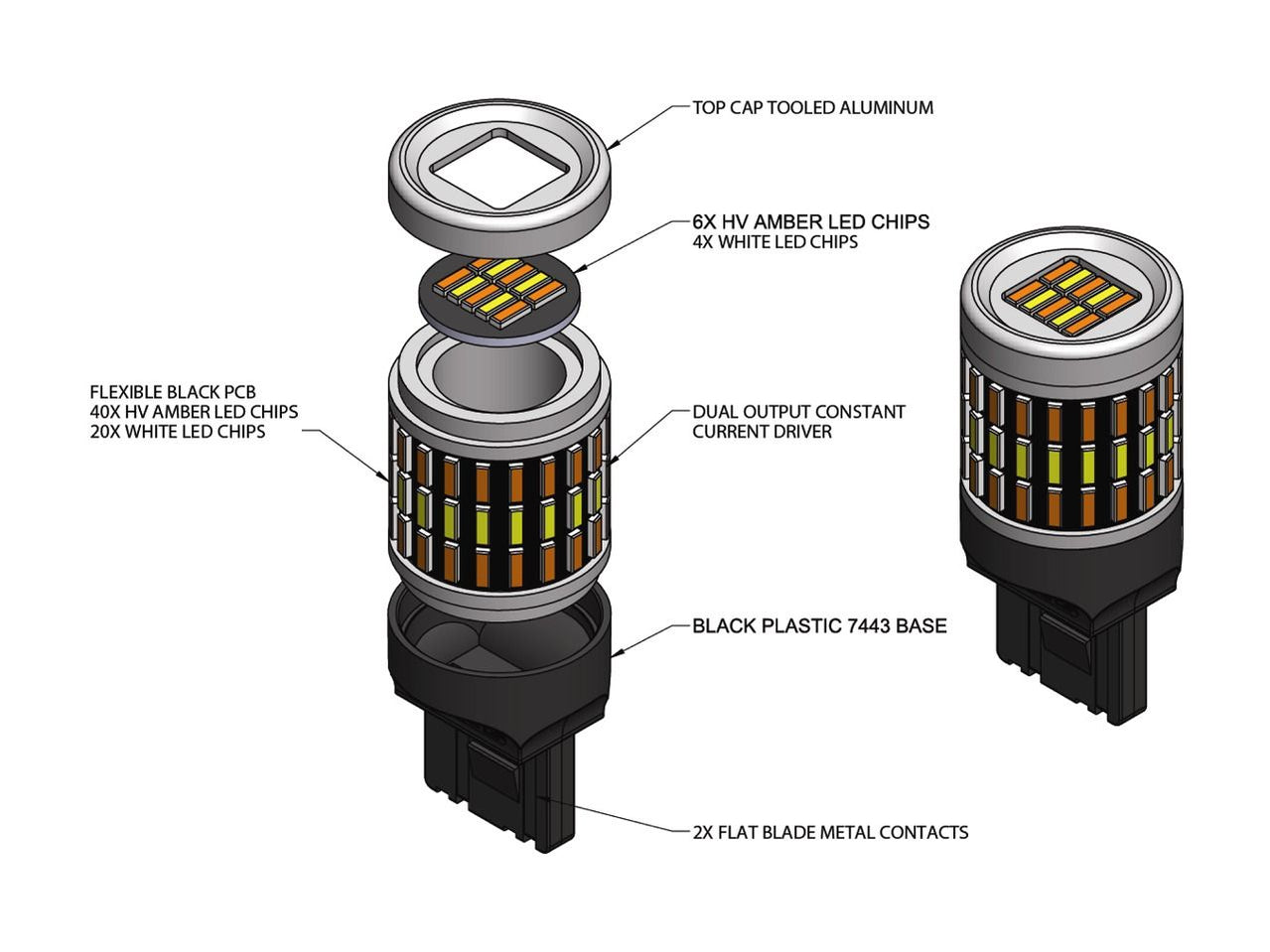 TOP CAP TOOLED ALUMINUM

6X HV AMBER LED CHIPS
4X WHITE LED CHIPS

FLEXIBLE BLACK PCB
40X HV AMBER LED CHIPS
20X WHITE LED CHIPS

DUAL OUTPUT CONSTANT
CURRENT DRIVER

BLACK PLASTIC 7443 BASE

2X FLAT BLADE METAL CONTACTS