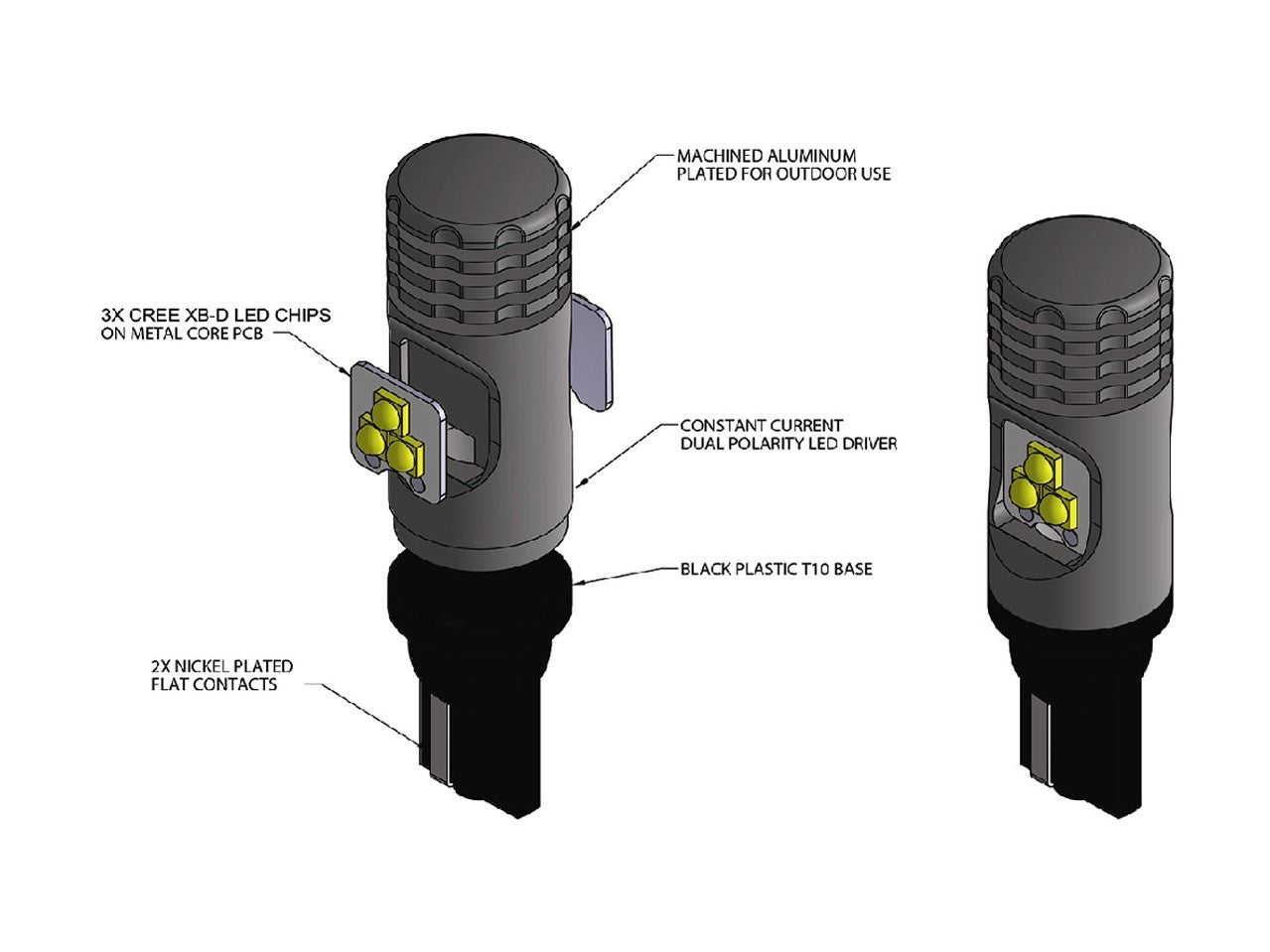 MACHINED ALUMINUM
PLATED FOR OUTDOOR USE

3X CREE XB-D LED CHIPS
ON METAL CORE PCB

CONSTANT CURRENT
DUAL POLARITY LED DRIVER

BLACK PLASTIC T10 BASE

2X NICKEL PLATED
FLAT CONTACTS