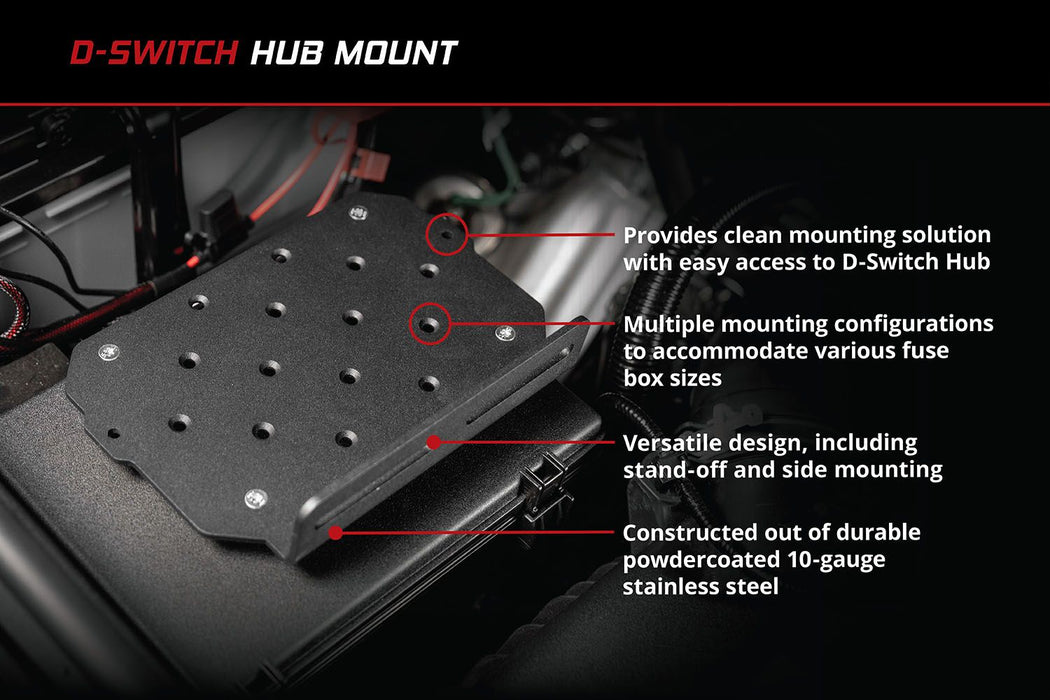 D-SWITCH HUB MOUNT

Provides clean mounting solution with easy access to D-Switch Hub

Multiple mounting configurations to accommodate various fuse box sizes

Versatile design, including stand-off and side mounting

Constructed out of durable powdercoated 10-gauge stainless steel